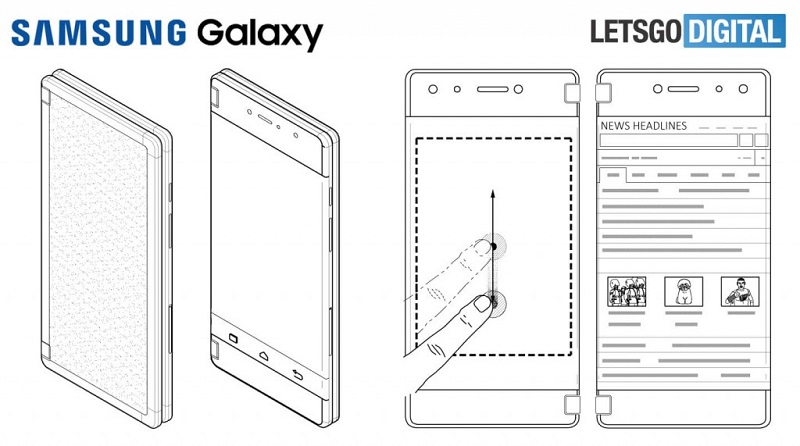 SAMSUNG Galaxy

LETSGO DIGITAL

NEWS HEADLINES