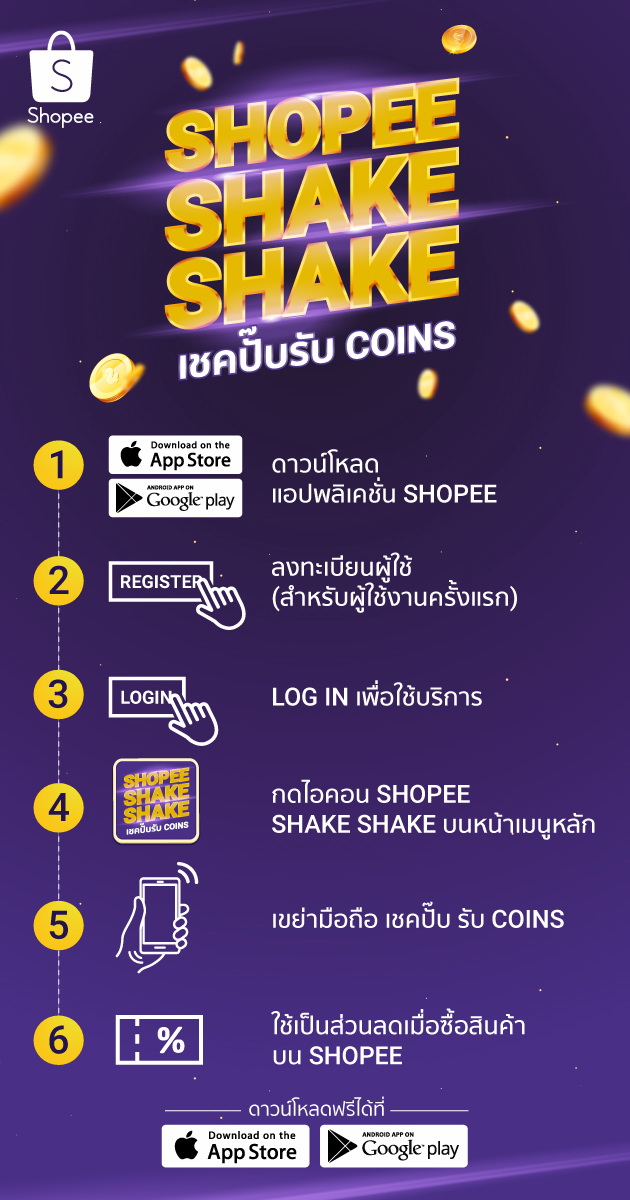 S
Shopee

SHOPEE
SHAKE
SHAKE
เชคปั๊บรับ COINS

1
Download on the App Store
ANDROID APP ON Google play
ดาวน์โหลด
แอปพลิเคชั่น SHOPEE

2
REGISTER
ลงทะเบียนผู้ใช้
(สำหรับผู้ใช้งานครั้งแรก)

3
LOGIN
LOG IN เพื่อใช้บริการ

4
SHOPEE SHAKE SHAKE เชคปั๊บรับ COINS
กดไอคอน SHOPEE
SHAKE SHAKE บนหน้าเมนูหลัก

5
เขย่ามือถือ เชคปั๊บ รับ COINS

6
%
ใช้เป็นส่วนลดเมื่อซื้อสินค้า
บน SHOPEE

ดาวน์โหลดฟรีได้ที่
Download on the App Store
ANDROID APP ON Google play