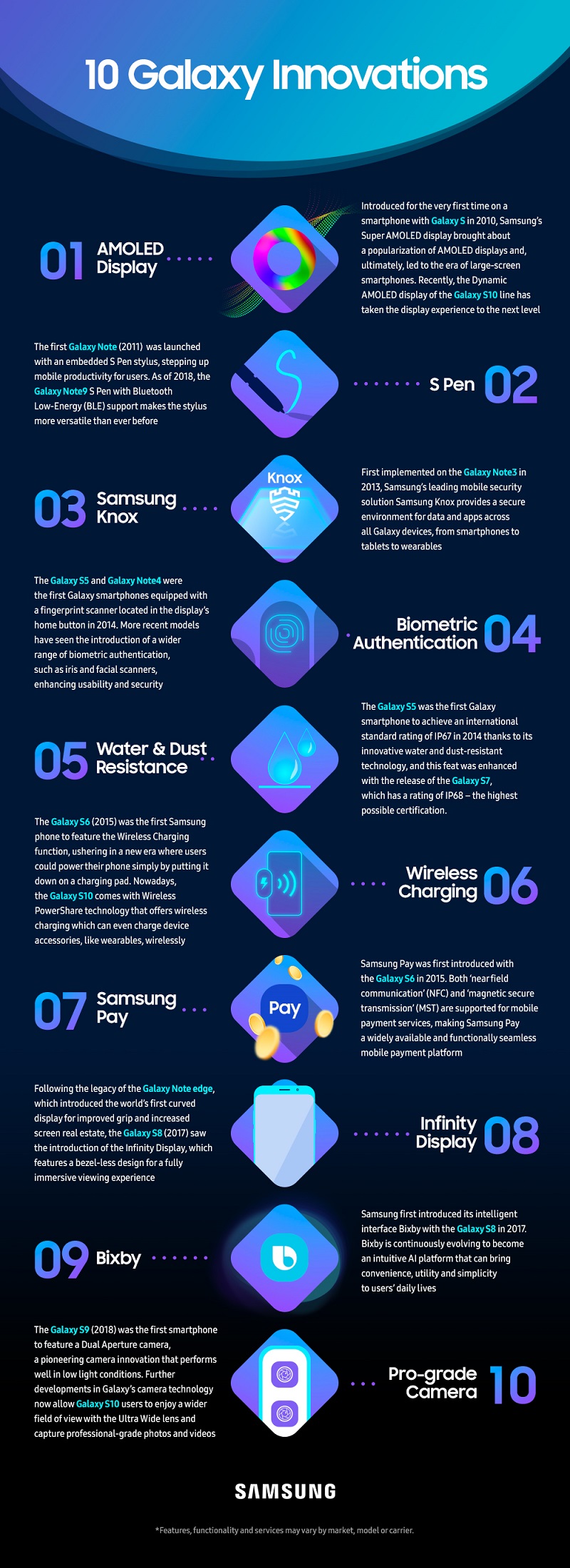 10 Galaxy Innovations

01 AMOLED Display

Introduced for the very first time on a smartphone with Galaxy S in 2010, Samsung's Super AMOLED display brought about a popularization of AMOLED displays and, ultimately, led to the era of large-screen smartphones. Recently, the Dynamic AMOLED display of the Galaxy S10 line has taken the display experience to the next level

The first Galaxy Note (2011) was launched with an embedded S Pen stylus, stepping up mobile productivity for users. As of 2018, the Galaxy Note9 S Pen with Bluetooth Low-Energy (BLE) support makes the stylus more versatile than ever before

S Pen 02

03 Samsung Knox

Knox

First implemented on the Galaxy Note3 in 2013, Samsung's leading mobile security solution Samsung Knox provides a secure environment for data and apps across all Galaxy devices, from smartphones to tablets to wearables

The Galaxy S5 and Galaxy Note4 were the first Galaxy smartphones equipped with a fingerprint scanner located in the display's home button in 2014. More recent models have seen the introduction of a wider range of biometric authentication, such as iris and facial scanners, enhancing usability and security

Biometric Authentication 04

05 Water & Dust Resistance

The Galaxy S5 was the first Galaxy smartphone to achieve an international standard rating of IP67 in 2014 thanks to its innovative water and dust-resistant technology, and this feat was enhanced with the release of the Galaxy S7, which has a rating of IP68 – the highest possible certification.

The Galaxy S6 (2015) was the first Samsung phone to feature the Wireless Charging function, ushering in a new era where users could power their phone simply by putting it down on a charging pad. Nowadays, the Galaxy S10 comes with Wireless PowerShare technology that offers wireless charging which can even charge device accessories, like wearables, wirelessly

Wireless Charging 06

07 Samsung Pay

Pay

Samsung Pay was first introduced with the Galaxy S6 in 2015. Both 'near field communication' (NFC) and 'magnetic secure transmission' (MST) are supported for mobile payment services, making Samsung Pay a widely available and functionally seamless mobile payment platform

Following the legacy of the Galaxy Note edge, which introduced the world's first curved display for improved grip and increased screen real estate, the Galaxy S8 (2017) saw the introduction of the Infinity Display, which features a bezel-less design for a fully immersive viewing experience

Infinity Display 08

09 Bixby

Samsung first introduced its intelligent interface Bixby with the Galaxy S8 in 2017. Bixby is continuously evolving to become an intuitive AI platform that can bring convenience, utility and simplicity to users' daily lives

The Galaxy S9 (2018) was the first smartphone to feature a Dual Aperture camera, a pioneering camera innovation that performs well in low light conditions. Further developments in Galaxy's camera technology now allow Galaxy S10 users to enjoy a wider field of view with the Ultra Wide lens and capture professional-grade photos and videos

Pro-grade Camera 10

SAMSUNG

*Features, functionality and services may vary by market, model or carrier.